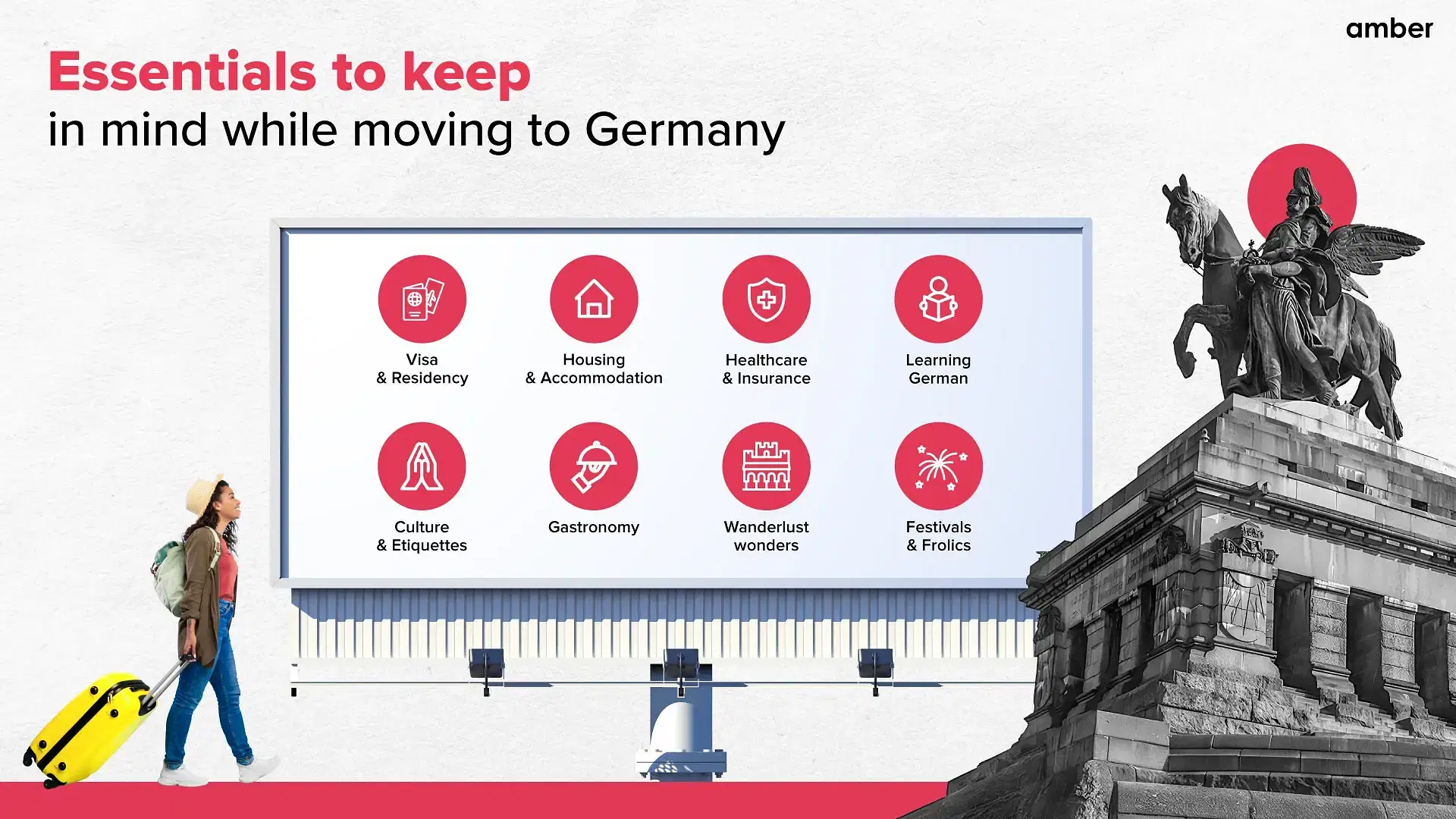 amber

Essentials to keep
in mind while moving to Germany

Visa
& Residency

Housing
& Accommodation

Healthcare
& Insurance

Learning
German

Culture
& Etiquettes

Gastronomy

Wanderlust
wonders

Festivals
& Frolics